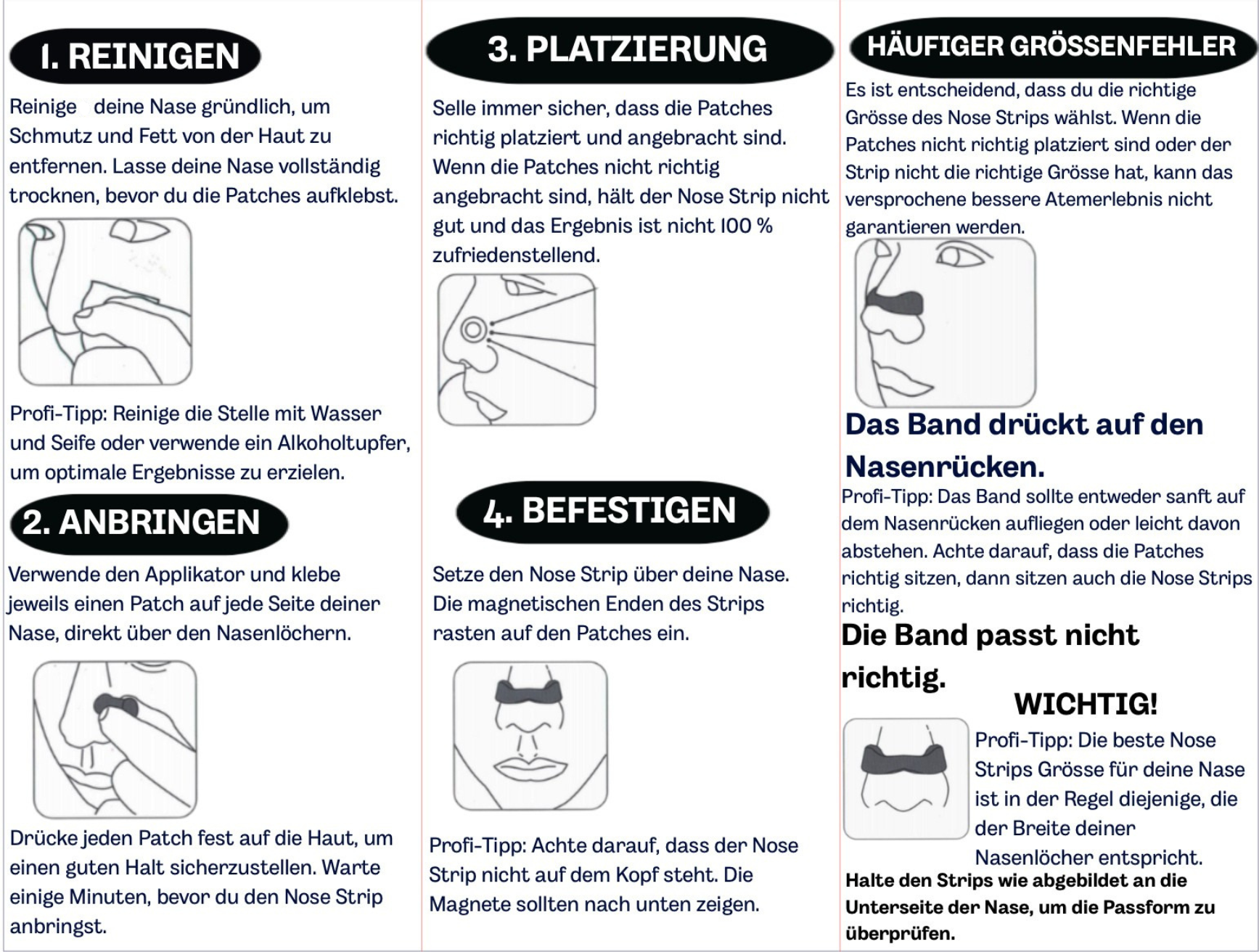 1. REINIGEN

Reinige deine Nase gründlich, um Schmutz und Fett von der Haut zu entfernen. Lasse deine Nase vollständig trocknen, bevor du die Patches aufklebst.

Profi-Tipp: Reinige die Stelle mit Wasser und Seife oder verwende ein Alkoholtupfer, um optimale Ergebnisse zu erzielen.

2. ANBRINGEN

Verwende den Applikator und klebe jeweils einen Patch auf jede Seite deiner Nase, direkt über den Nasenlöchern.

Drücke jeden Patch fest auf die Haut, um einen guten Halt sicherzustellen. Warte einige Minuten, bevor du den Nose Strip anbringst.

3. PLATZIERUNG

Selle immer sicher, dass die Patches richtig platziert und angebracht sind. Wenn die Patches nicht richtig angebracht sind, hält der Nose Strip nicht gut und das Ergebnis ist nicht 100 % zufriedenstellend.

4. BEFESTIGEN

Setze den Nose Strip über deine Nase. Die magnetischen Enden des Strips rasten auf den Patches ein.

Profi-Tipp: Achte darauf, dass der Nose Strip nicht auf dem Kopf steht. Die Magnete sollten nach unten zeigen.

HÄUFIGER GRÖSSENFEHLER

Es ist entscheidend, dass du die richtige Grösse des Nose Strips wählst. Wenn die Patches nicht richtig platziert sind oder der Strip nicht die richtige Grösse hat, kann das versprochene bessere Atemerlebnis nicht garantieren werden.

Das Band drückt auf den Nasenrücken.

Profi-Tipp: Das Band sollte entweder sanft auf dem Nasenrücken aufliegen oder leicht davon abstehen. Achte darauf, dass die Patches richtig sitzen, dann sitzen auch die Nose Strips richtig.

Die Band passt nicht richtig.

WICHTIG!

Profi-Tipp: Die beste Nose Strips Grösse für deine Nase ist in der Regel diejenige, die der Breite deiner Nasenlöcher entspricht.

Halte den Strips wie abgebildet an die Unterseite der Nase, um die Passform zu überprüfen.